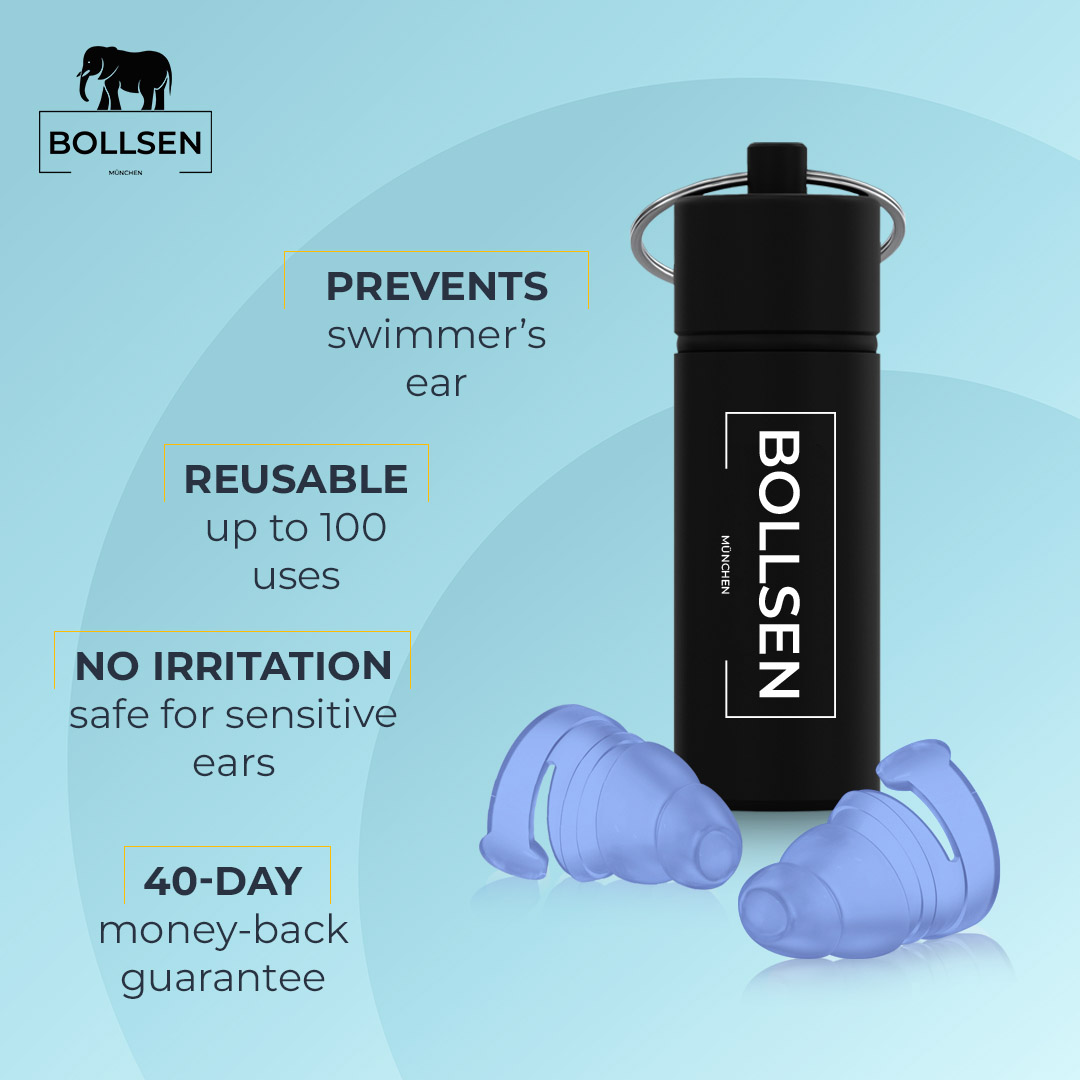 BOLLSEN
MÜNCHEN

PREVENTS
swimmer's ear

REUSABLE
up to 100 uses

NO IRRITATION
safe for sensitive ears

40-DAY
money-back guarantee

BOLLSEN
MÜNCHEN